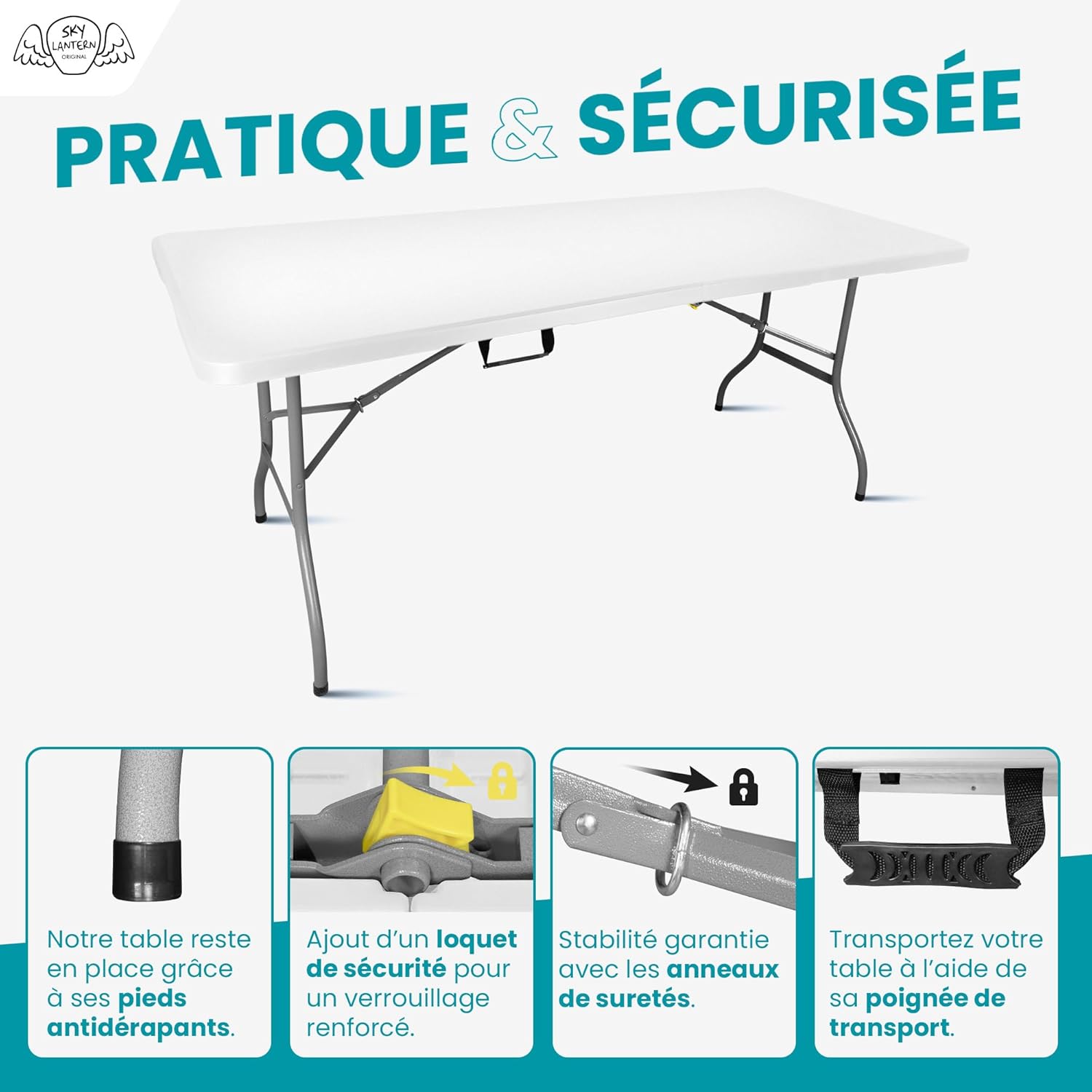 SKY LANTERN ORIGINAL

PRATIQUE & SÉCURISÉE

Notre table reste en place grâce à ses pieds antidérapants.

Ajout d'un loquet de sécurité pour un verrouillage renforcé.

Stabilité garantie avec les anneaux de suretés.

Transportez votre table à l'aide de sa poignée de transport.