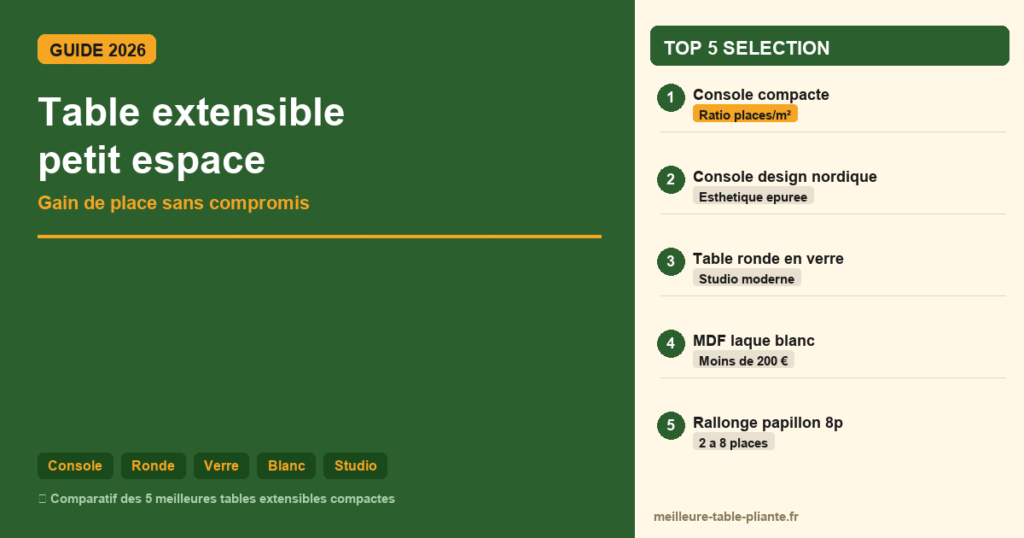 GUIDE 2026

Table extensible petit espace

Gain de place sans compromis

Console Ronde Verre Blanc Studio

Comparatif des 5 meilleures tables extensibles compactes

TOP 5 SELECTION

1 Console compacte
Ratio places/m²

2 Console design nordique
Esthetique epuree

3 Table ronde en verre
Studio moderne

4 MDF laque blanc
Moins de 200 €

5 Rallonge papillon 8p
2 a 8 places

meilleure-table-pliante.fr